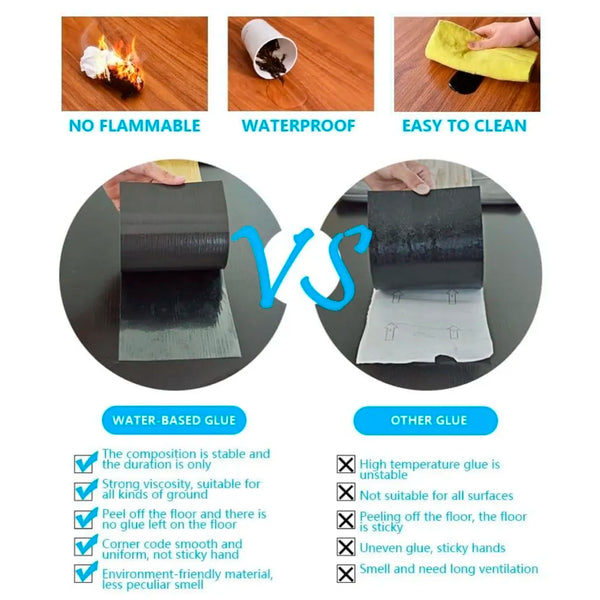 NO FLAMMABLE

WATERPROOF

EASY TO CLEAN

VS

WATER-BASED GLUE

The composition is stable and the duration is only

Strong viscosity, suitable for all kinds of ground

Peel off the floor and there is no glue left on the floor

Corner code smooth and uniform, not sticky hand

Environment-friendly material, less peculiar smell

OTHER GLUE

High temperature glue is unstable

Not suitable for all surfaces

Peeling off the floor, the floor is sticky

Uneven glue, sticky hands

Smell and need long ventilation