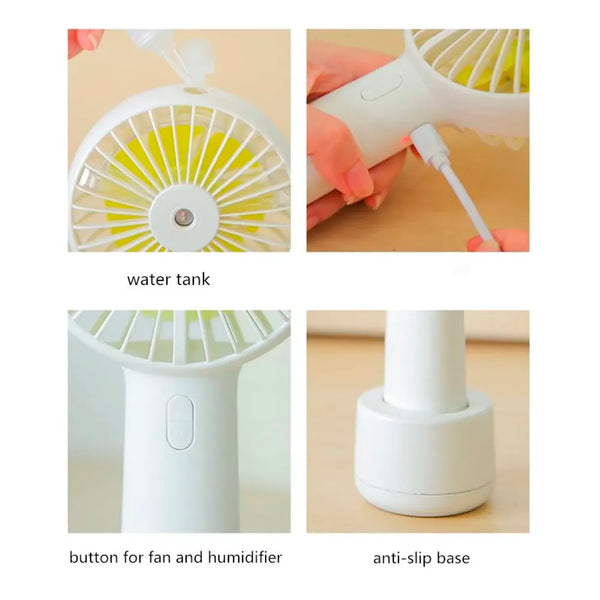 water tank

button for fan and humidifier

anti-slip base