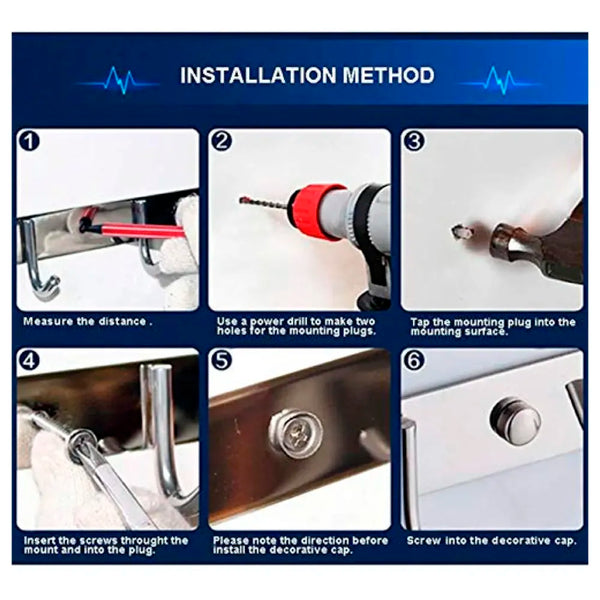 INSTALLATION METHOD

1

Measure the distance .

2

Use a power drill to make two holes for the mounting plugs.

3

Tap the mounting plug into the mounting surface.

4

Insert the screws throught the mount and into the plug.

5

Please note the direction before install the decorative cap.

6

Screw into the decorative cap.