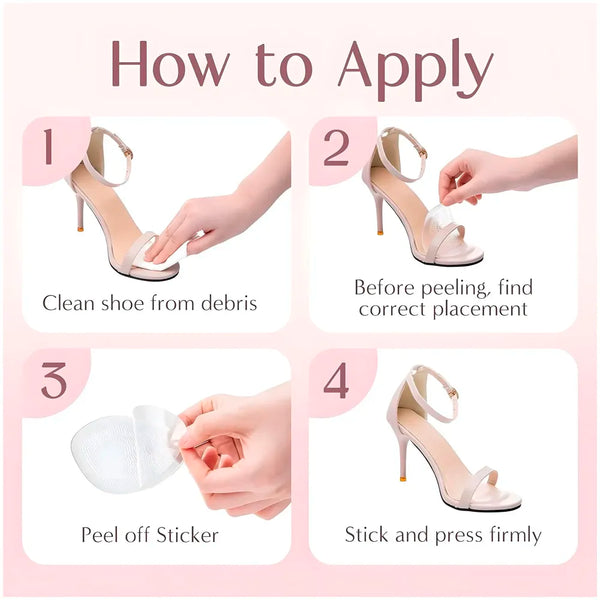 How to Apply

1

Clean shoe from debris

2

Before peeling, find correct placement

3

Peel off Sticker

4

Stick and press firmly