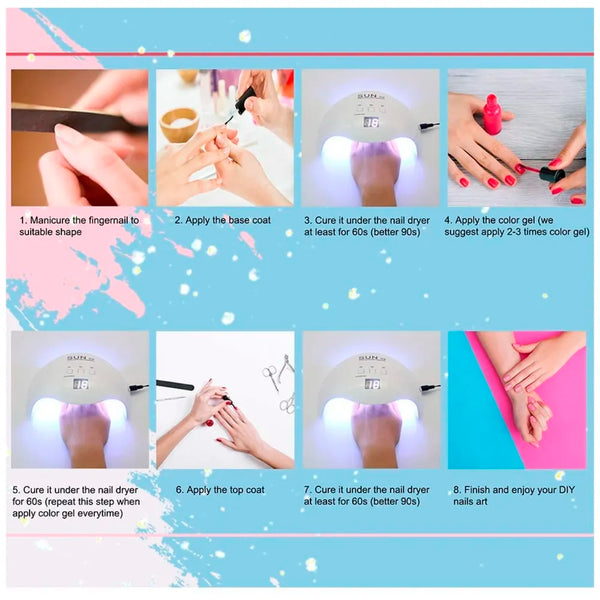 SUN
18

1. Manicure the fingernail to suitable shape

2. Apply the base coat

3. Cure it under the nail dryer at least for 60s (better 90s)

4. Apply the color gel (we suggest apply 2-3 times color gel)

SUN
18

SUN
18

5. Cure it under the nail dryer for 60s (repeat this step when apply color gel everytime)

6. Apply the top coat

7. Cure it under the nail dryer at least for 60s (better 90s)

8. Finish and enjoy your DIY nails art