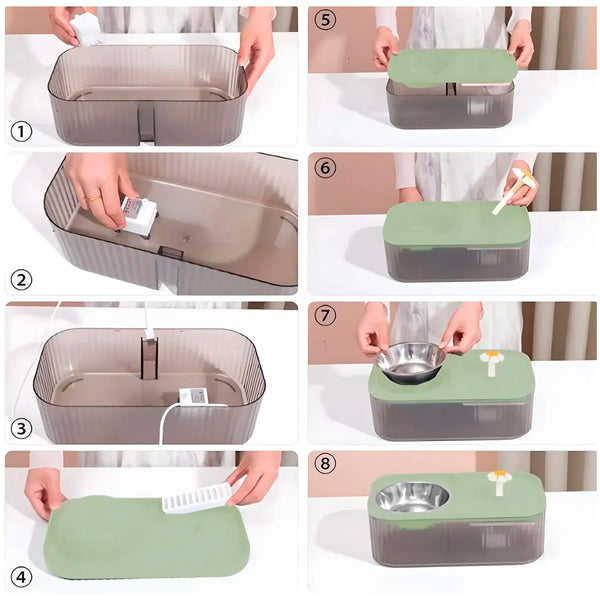 ①
②
③
④
⑤
⑥
⑦
⑧