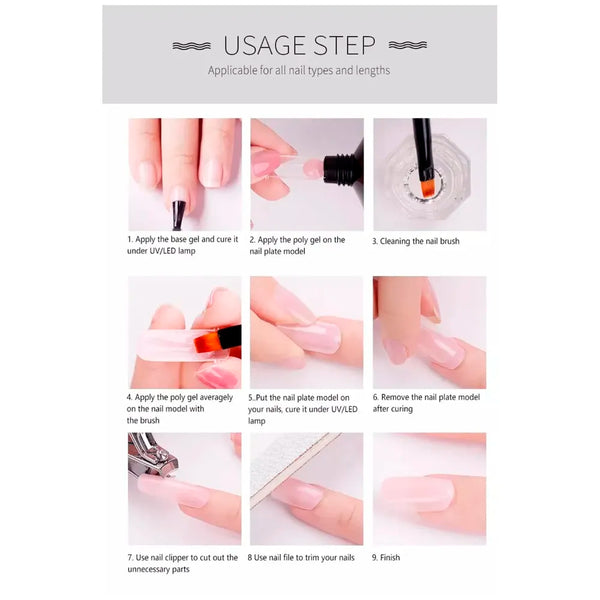 USAGE STEP

Applicable for all nail types and lengths

1. Apply the base gel and cure it under UV/LED lamp

2. Apply the poly gel on the nail plate model

3. Cleaning the nail brush

4. Apply the poly gel averagely on the nail model with the brush

5..Put the nail plate model on your nails, cure it under UV/LED lamp

6. Remove the nail plate model after curing

7. Use nail clipper to cut out the unnecessary parts

8 Use nail file to trim your nails

9. Finish