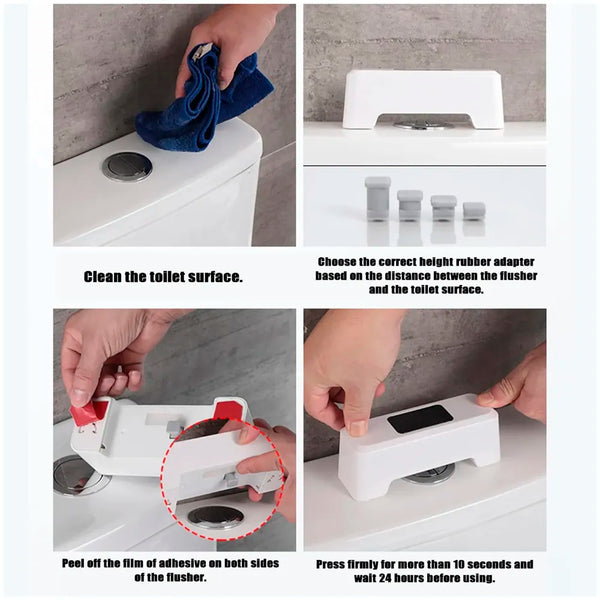 Clean the toilet surface.

Choose the correct height rubber adapter based on the distance between the flusher and the toilet surface.

Peel off the film of adhesive on both sides of the flusher.

Press firmly for more than 10 seconds and wait 24 hours before using.